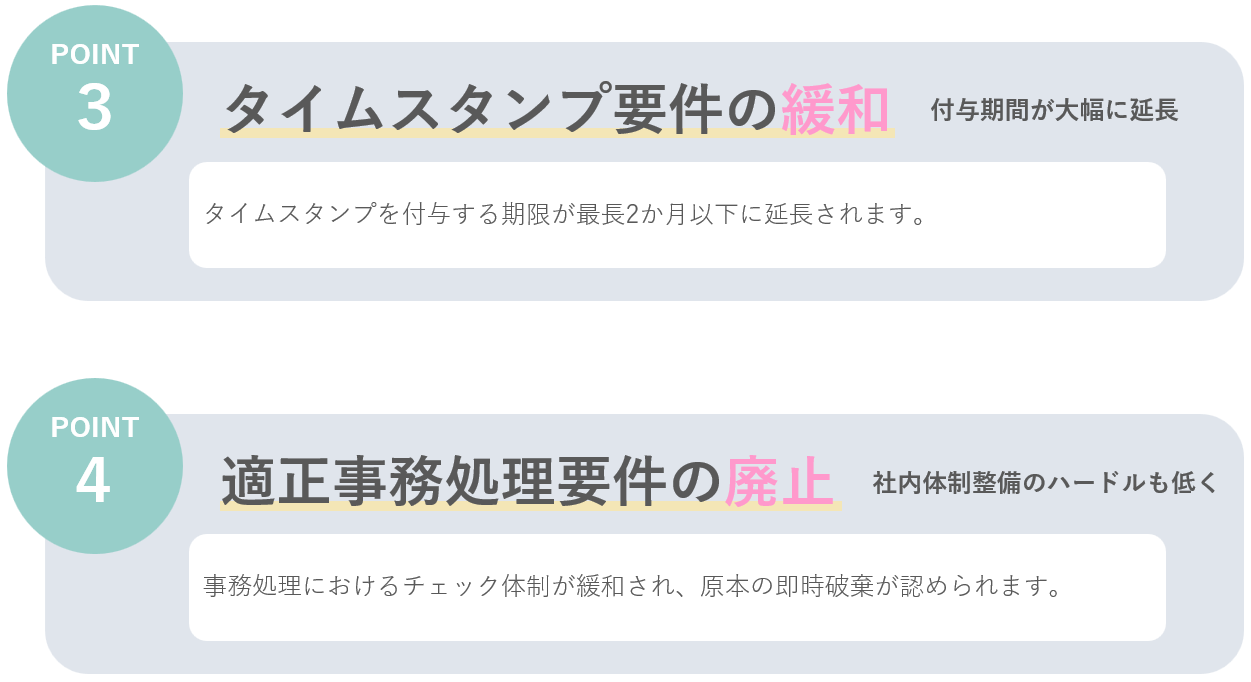 POINT
3

タイムスタンプ要件の緩和 付与期間が大幅に延長

タイムスタンプを付与する期限が最長2か月以下に延長されます。

POINT
4

適正事務処理要件の廃止 社内体制整備のハードルも低く

事務処理におけるチェック体制が緩和され、原本の即時破棄が認められます。